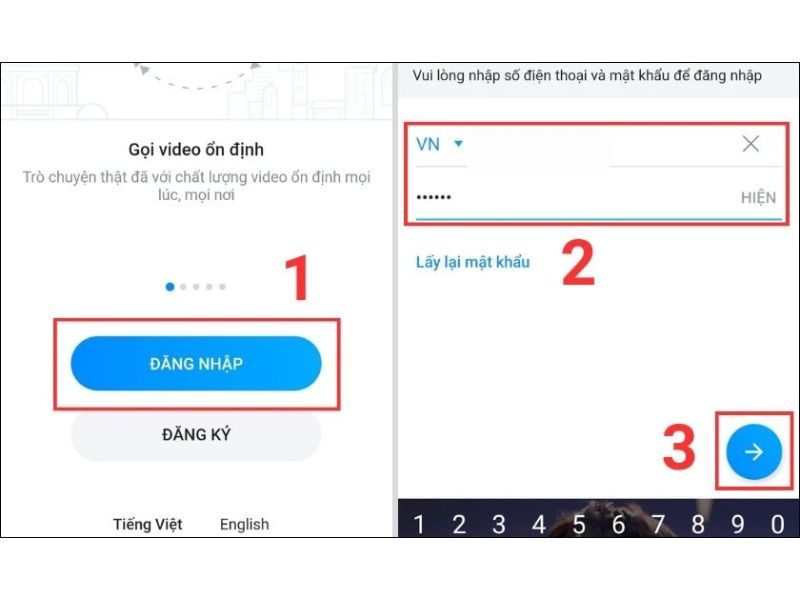 Gọi video ổn định

Trò chuyện thật đã với chất lượng video ổn định mọi lúc, mọi nơi

1

ĐĂNG NHẬP

ĐĂNG KÝ

Tiếng Việt English

Vui lòng nhập số điện thoại và mật khẩu để đăng nhập

VN

••••••

HIỆN

Lấy lại mật khẩu

2

3

1 2 3 4 5 6 7 8 9 0