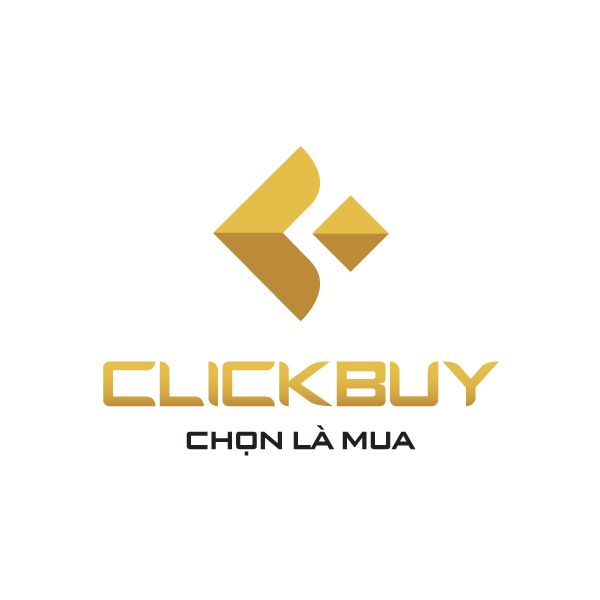 CLICKBUY
CHỌN LÀ MUA